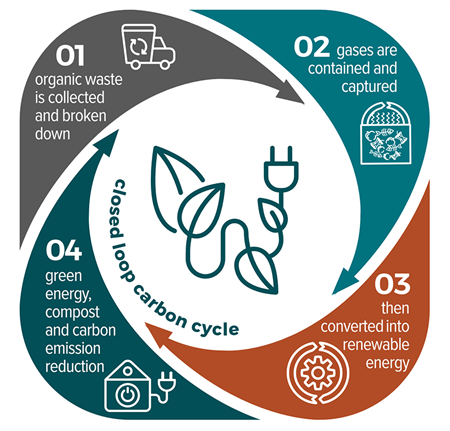 01
organic waste is collected and broken down

02 gases are contained and captured

03
then converted into renewable energy

04
green energy, compost and carbon emission reduction

closed loop carbon cycle